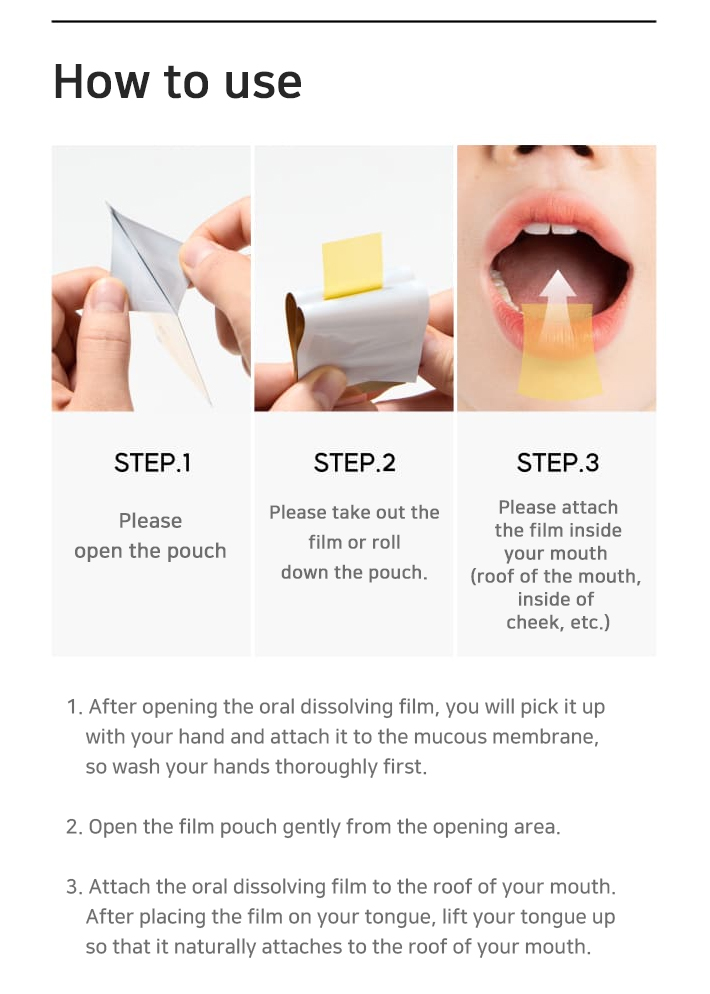 How to use

STEP.1

Please open the pouch

STEP.2

Please take out the film or roll down the pouch.

STEP.3

Please attach the film inside your mouth (roof of the mouth, inside of cheek, etc.)

1. After opening the oral dissolving film, you will pick it up with your hand and attach it to the mucous membrane, so wash your hands thoroughly first.

2. Open the film pouch gently from the opening area.

3. Attach the oral dissolving film to the roof of your mouth. After placing the film on your tongue, lift your tongue up so that it naturally attaches to the roof of your mouth.